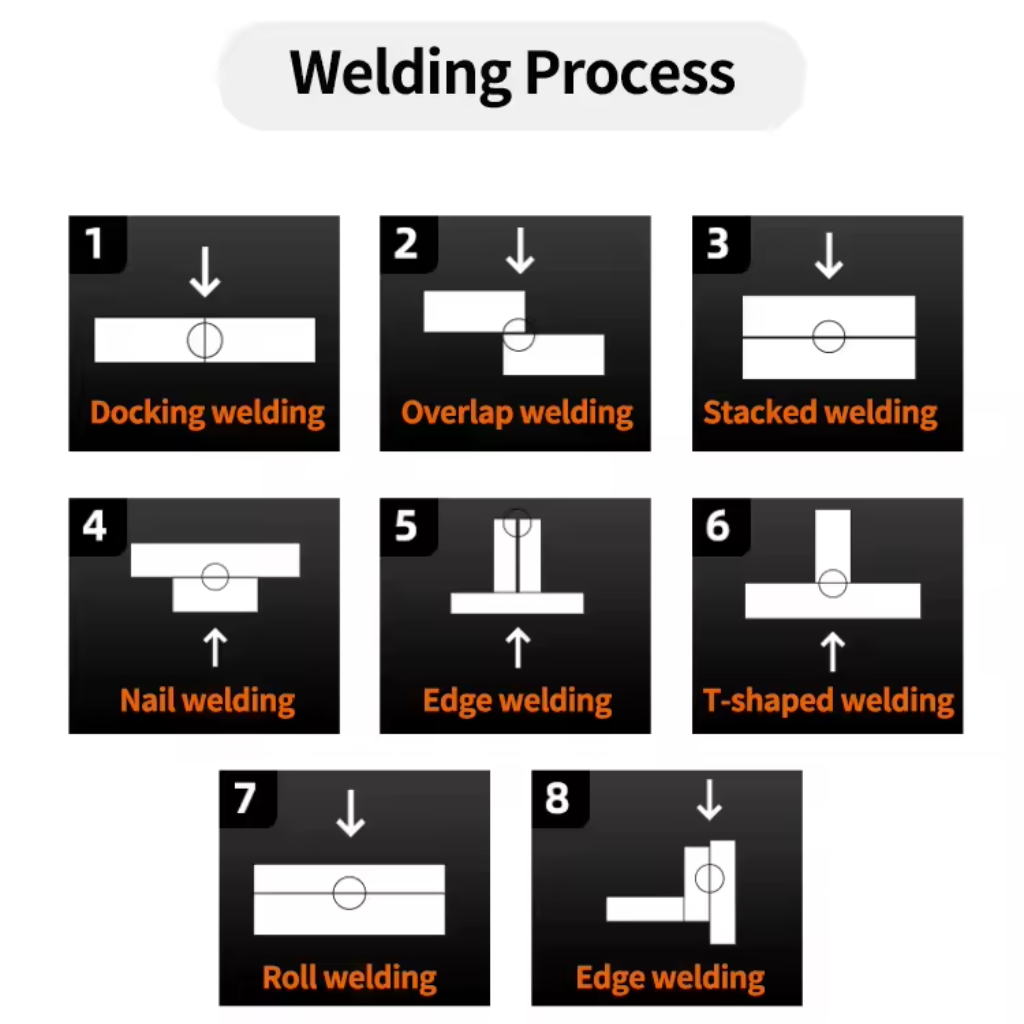 Welding Process

1
Docking welding

2
Overlap welding

3
Stacked welding

4
Nail welding

5
Edge welding

6
T-shaped welding

7
Roll welding

8
Edge welding